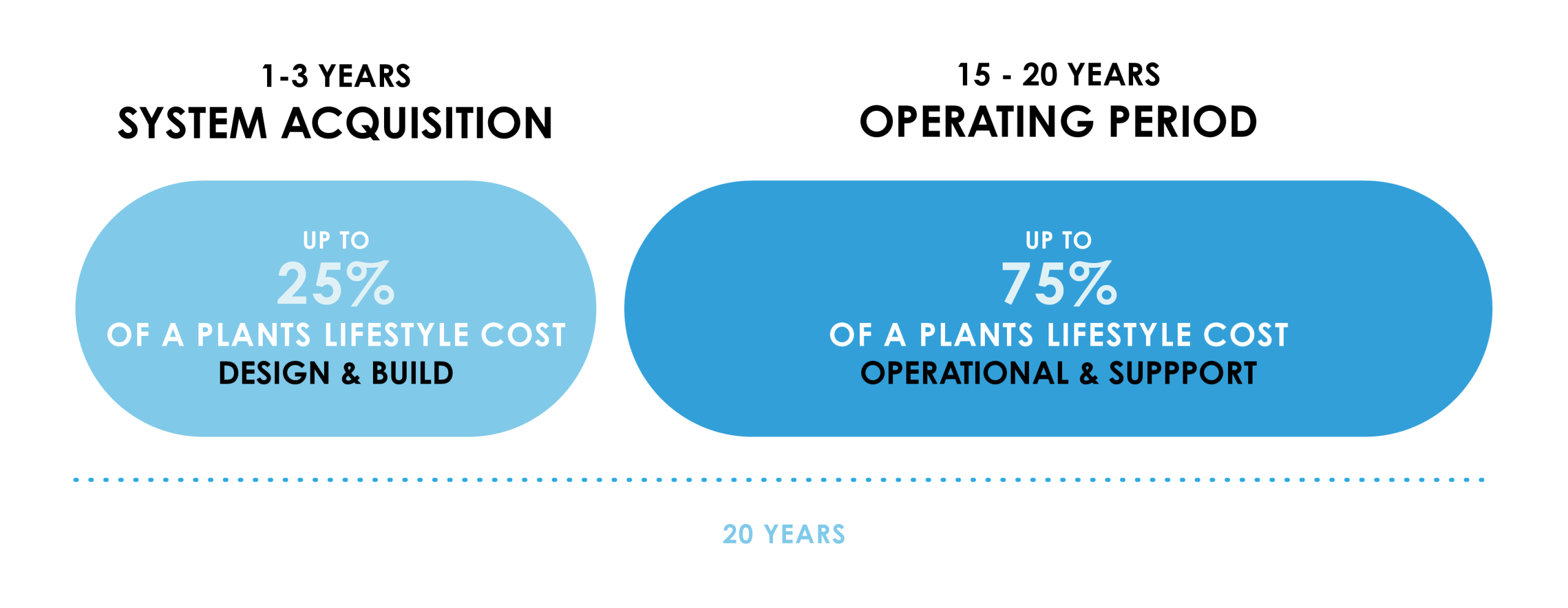 1-3 YEARS
SYSTEM ACQUISITION

UP TO
25%
OF A PLANTS LIFESTYLE COST
DESIGN & BUILD

15 - 20 YEARS
OPERATING PERIOD

UP TO
75%
OF A PLANTS LIFESTYLE COST
OPERATIONAL & SUPPPORT

20 YEARS